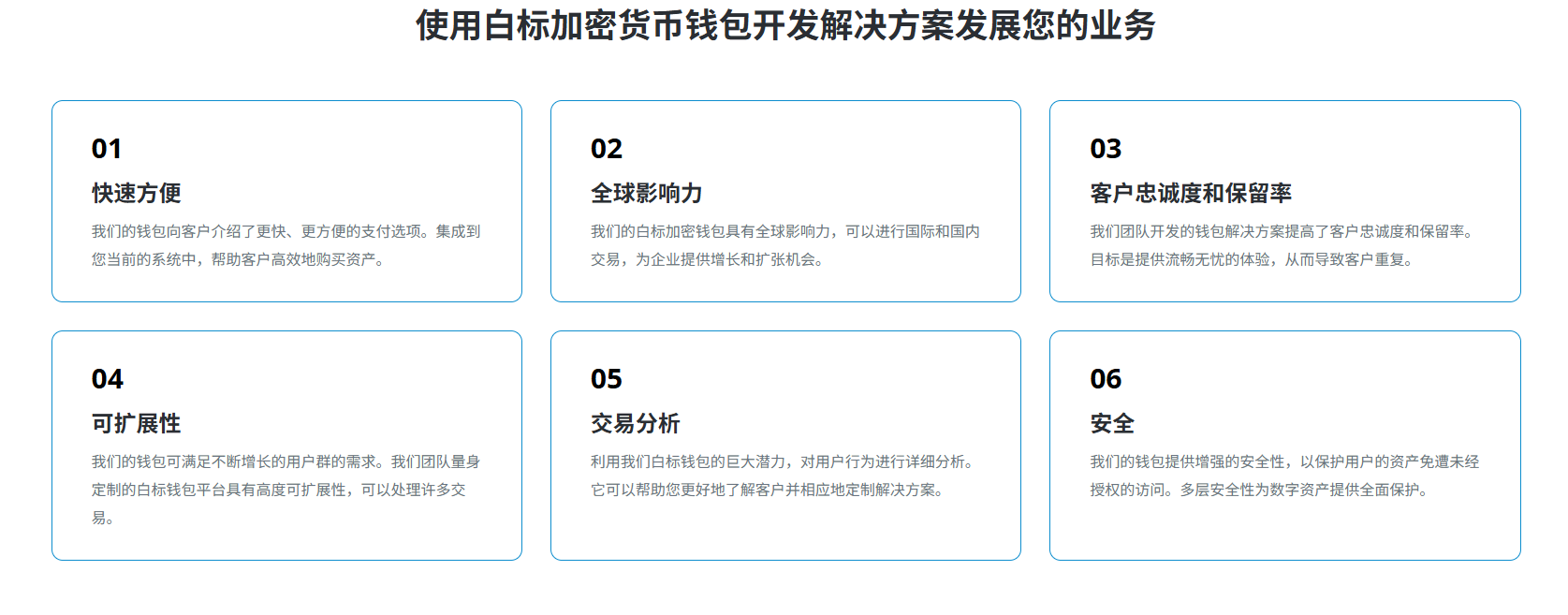 使用白标加密货币钱包开发解决方案发展您的业务

01
快速方便
我们的钱包向客户介绍了更快、更方便的支付选项。集成到您当前的系统中，帮助客户高效地购买资产。

02
全球影响力
我们的白标加密钱包具有全球影响力，可以进行国际和国内交易，为企业提供增长和扩张机会。

03
客户忠诚度和保留率
我们团队开发的钱包解决方案提高了客户忠诚度和保留率。目标是提供流畅无忧的体验，从而导致客户重复。

04
可扩展性
我们的钱包可满足不断增长的用户群的需求。我们团队量身定制的白标钱包平台具有高度可扩展性，可以处理许多交易。

05
交易分析
利用我们白标钱包的巨大潜力，对用户行为进行详细分析。它可以帮助您更好地了解客户并相应地定制解决方案。

06
安全
我们的钱包提供增强的安全性，以保护用户的资产免遭未经授权的访问。多层安全性为数字资产提供全面保护。