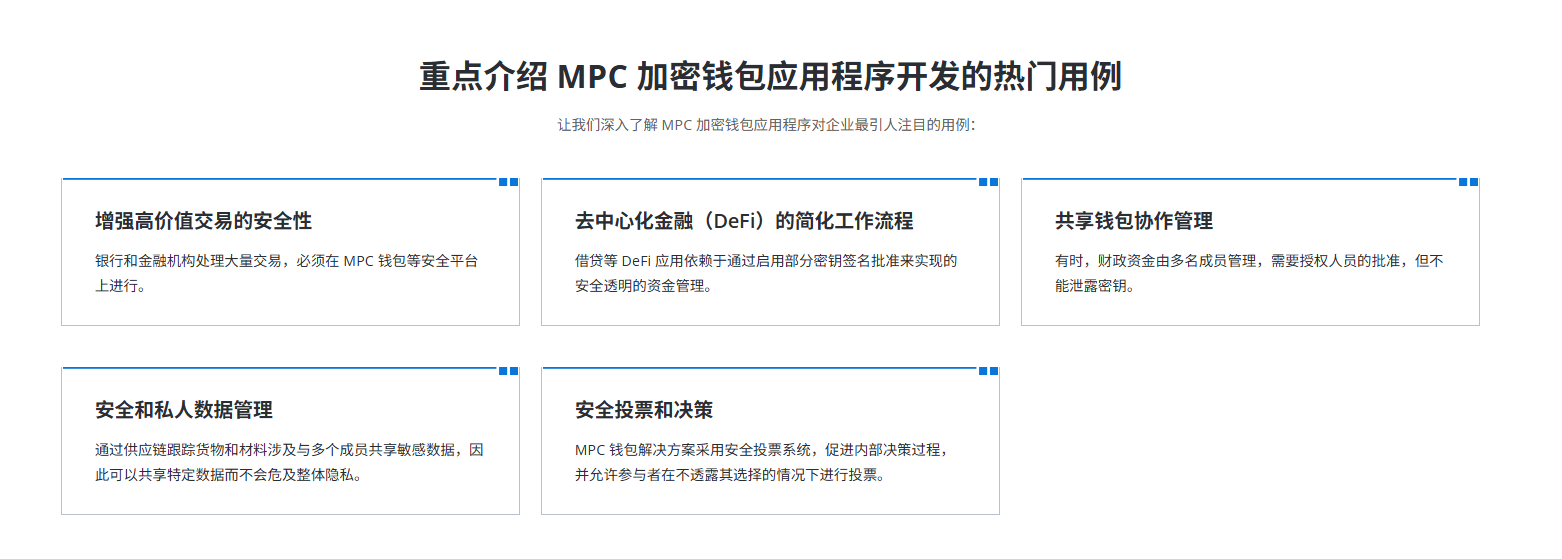 重点介绍MPC加密钱包应用程序开发的热门用例

让我们深入了解MPC加密钱包应用程序对企业最引人注目的用例:

增强高价值交易的安全性

银行和金融机构处理大量交易,必须在MPC钱包等安全平台上进行。

去中心化金融(DeFi)的简化工作流程

借贷等DeFi应用依赖于通过启用部分密钥签名批准来实现的安全透明的资金管理。

共享钱包协作管理

有时,财政资金由多名成员管理,需要授权人员的批准,但不能泄露密钥。

安全和私人数据管理

通过供应链跟踪货物和材料涉及与多个成员共享敏感数据,因此可以共享特定数据而不会危及整体隐私。

安全投票和决策

MPC钱包解决方案采用安全投票系统,促进内部决策过程,并允许参与者在不透露其选择的情况下进行投票。